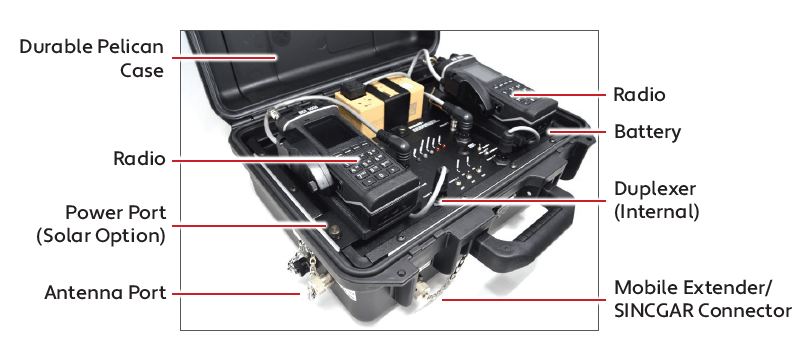 Durable Pelican Case

Radio

Power Port (Solar Option)

Antenna Port

Radio

Battery

Duplexer (Internal)

Mobile Extender/ SINCGAR Connector